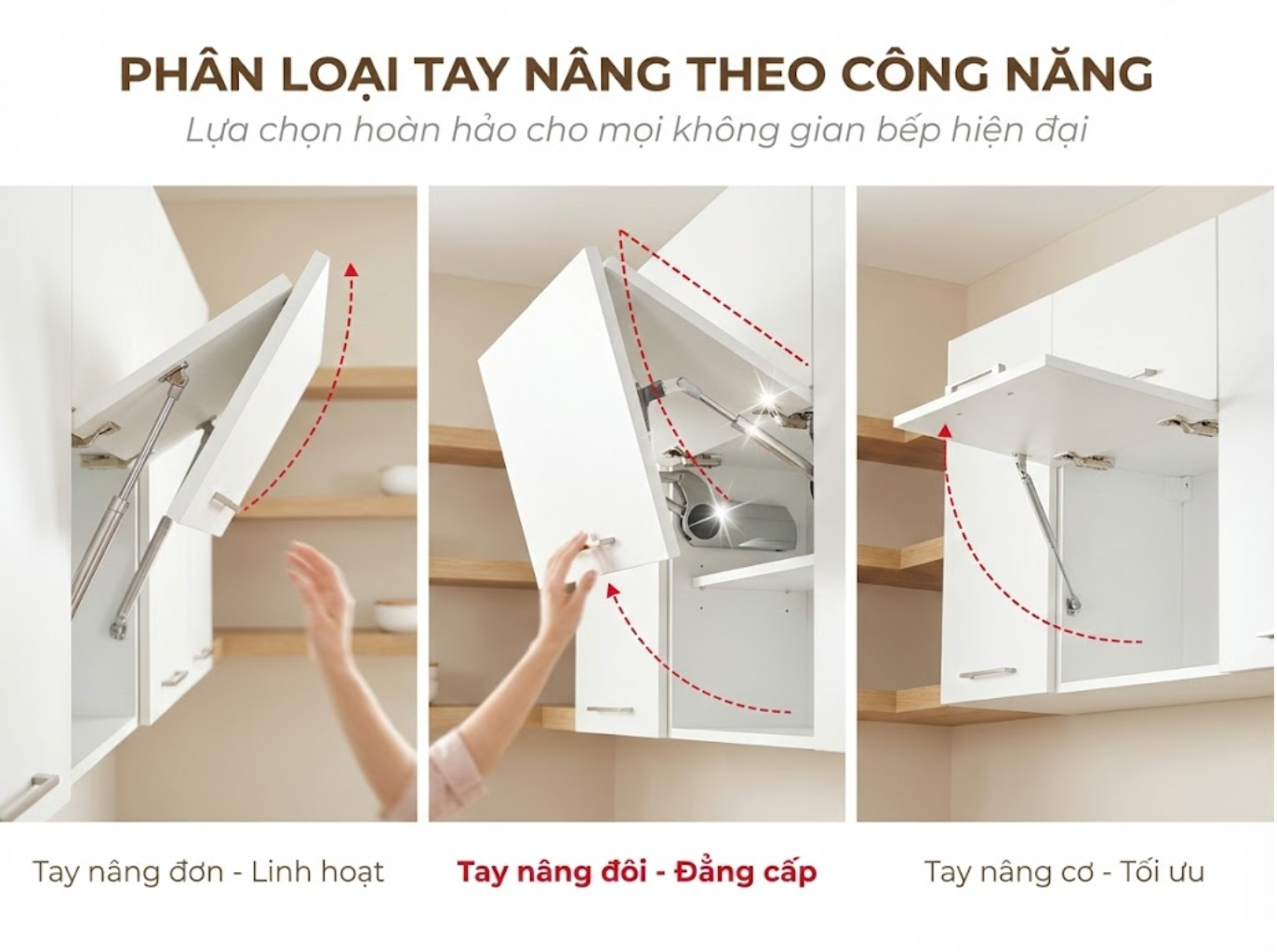 PHÂN LOẠI TAY NÂNG THEO CÔNG NĂNG
Lựa chọn hoàn hảo cho mọi không gian bếp hiện đại

Tay nâng đơn - Linh hoạt

Tay nâng đôi - Đẳng cấp

Tay nâng cơ - Tối ưu